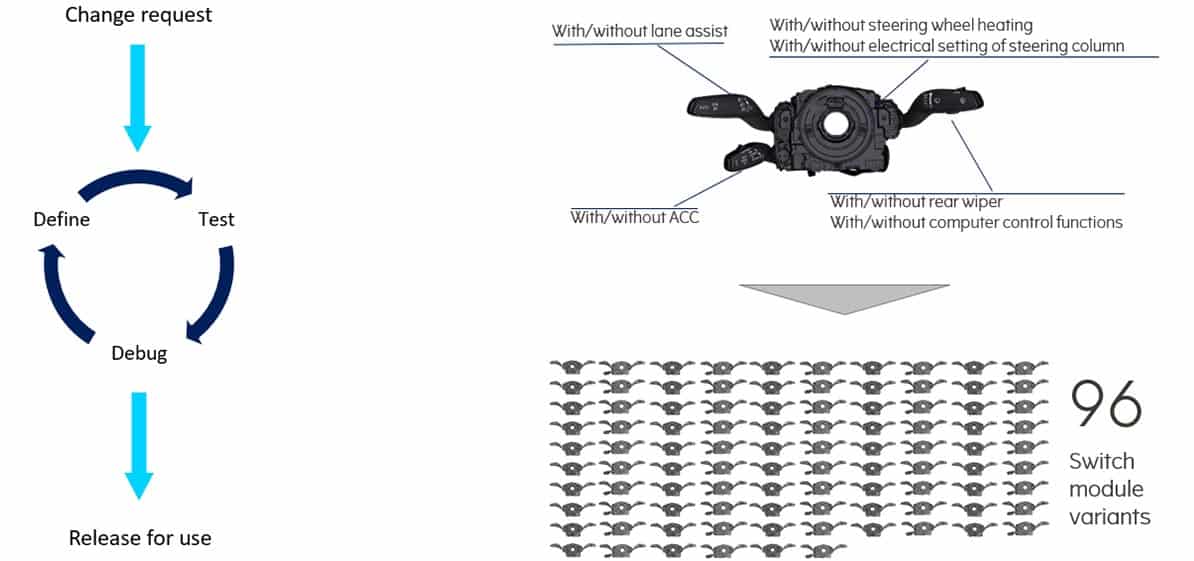 Change request

Define

Test

Debug

Release for use

With/without lane assist

With/without steering wheel heating
With/without electrical setting of steering column

With/without ACC

With/without rear wiper
With/without computer control functions

96

Switch module variants